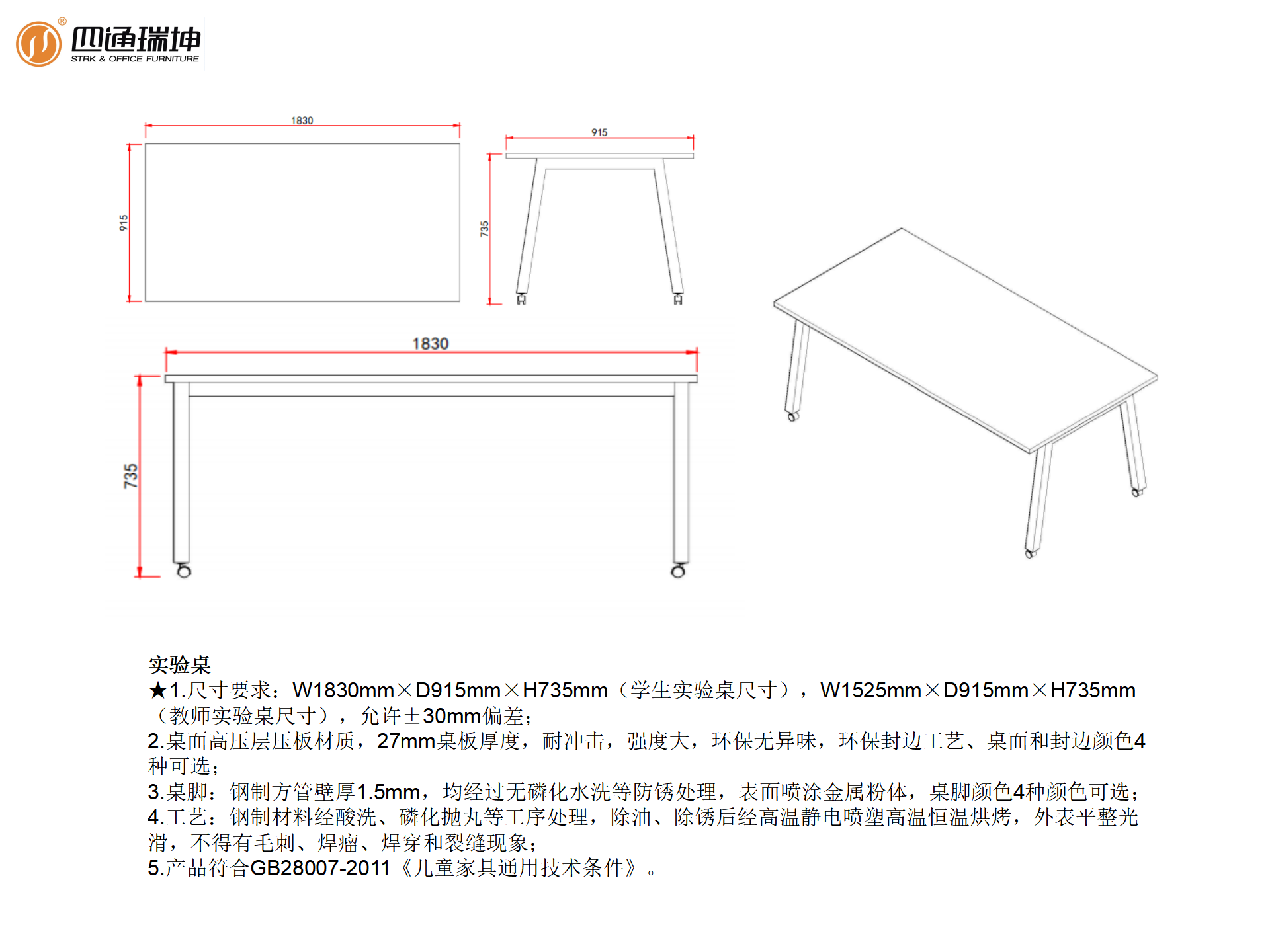 ®
四通瑞坤
STRK & OFFICE FURNITURE

1830
915
915
735
1830
735

实验桌
★1.尺寸要求：W1830mm×D915mm×H735mm（学生实验桌尺寸），W1525mm×D915mm×H735mm（教师实验桌尺寸），允许±30mm偏差；
2.桌面高压层压板材质，27mm桌板厚度，耐冲击，强度大，环保无异味，环保封边工艺、桌面和封边颜色4种可选；
3.桌脚：钢制方管壁厚1.5mm，均经过无磷化水洗等防锈处理，表面喷涂金属粉体，桌脚颜色4种颜色可选；
4.工艺：钢制材料经酸洗、磷化抛丸等工序处理，除油、除锈后经高温静电喷塑高温恒温烘烤，外表平整光滑，不得有毛刺、焊瘤、焊穿和裂缝现象；
5.产品符合GB28007-2011《儿童家具通用技术条件》。